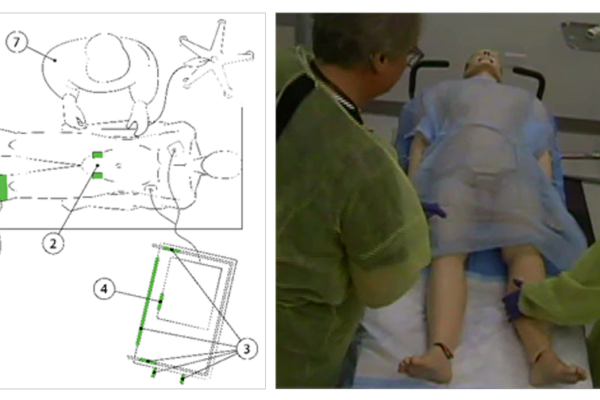 7

2

4

3