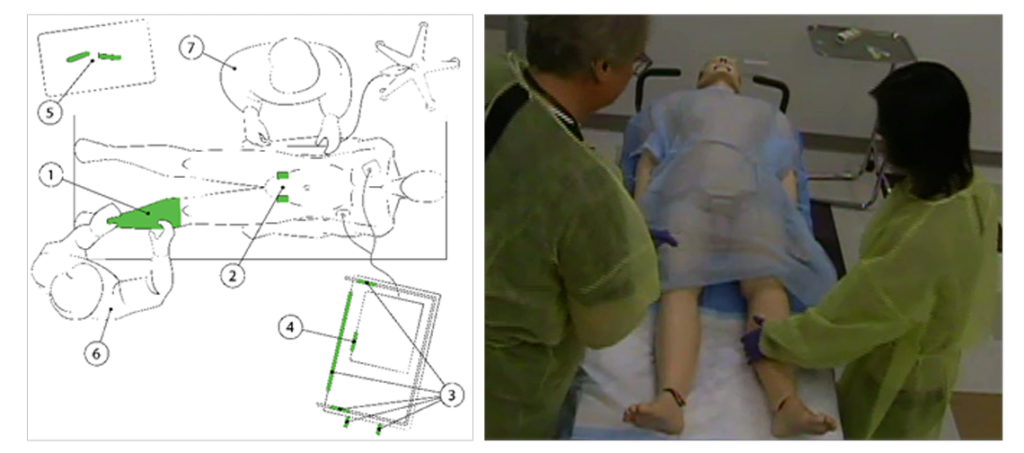 5
7
1
2
6
4
3